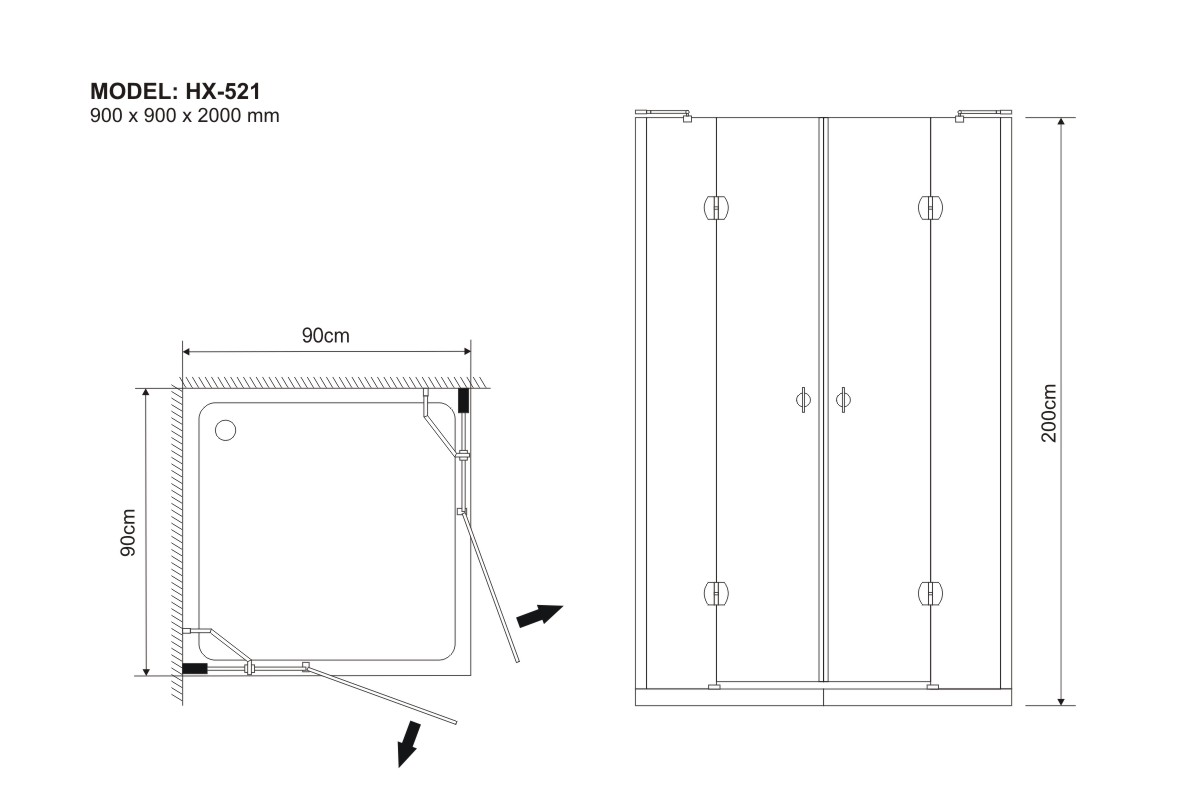 MODEL: HX-521
900 x 900 x 2000 mm

90cm

90cm

200cm