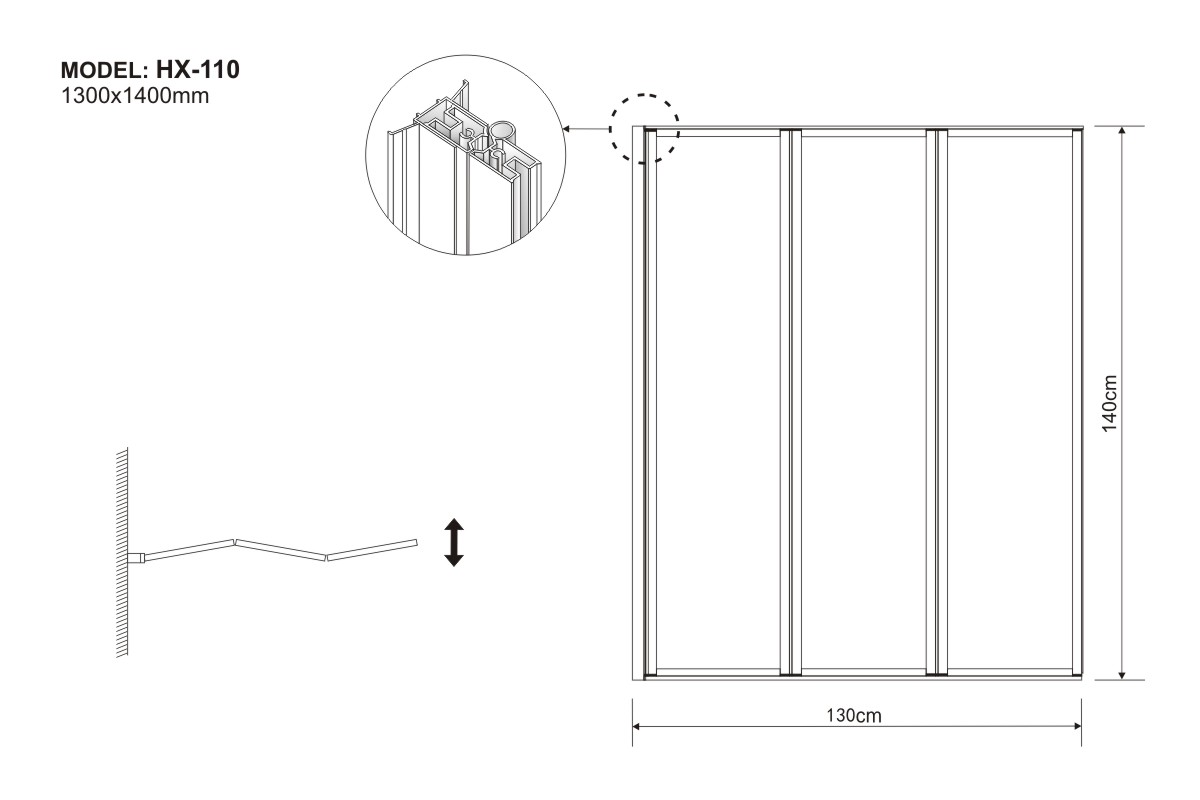 MODEL: HX-110
1300x1400mm

140cm

130cm