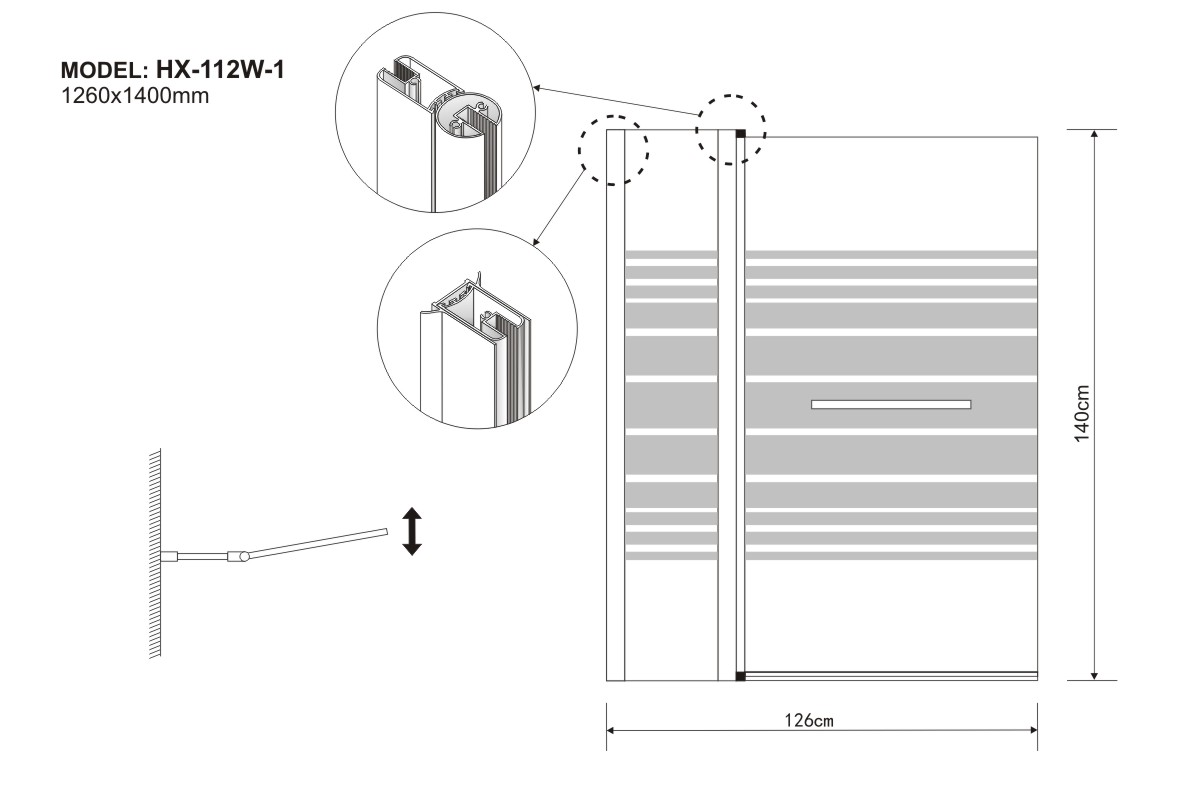 MODEL: HX-112W-1
1260x1400mm

140cm

126cm