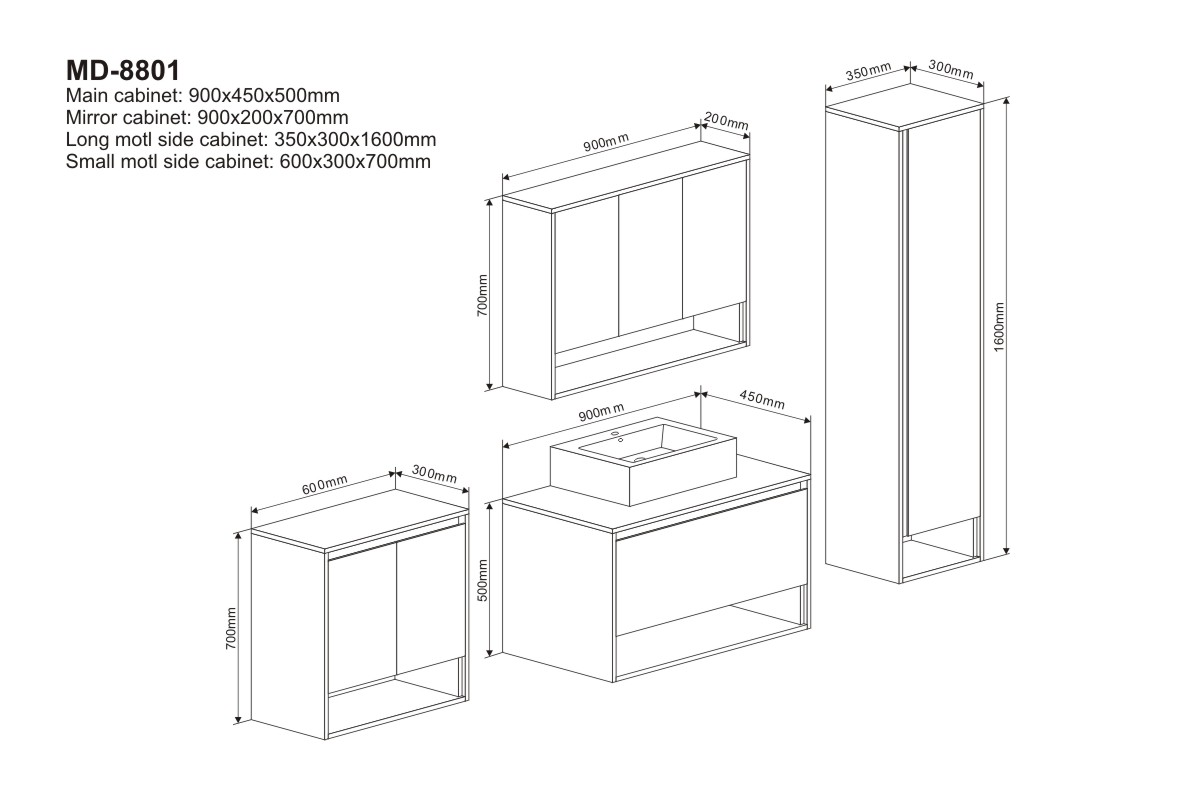 MD-8801
Main cabinet: 900x450x500mm
Mirror cabinet: 900x200x700mm
Long motl side cabinet: 350x300x1600mm
Small motl side cabinet: 600x300x700mm

900mm
200mm
700mm

350mm
300mm
1600mm

900mm
450mm
500mm

600mm
300mm
700mm